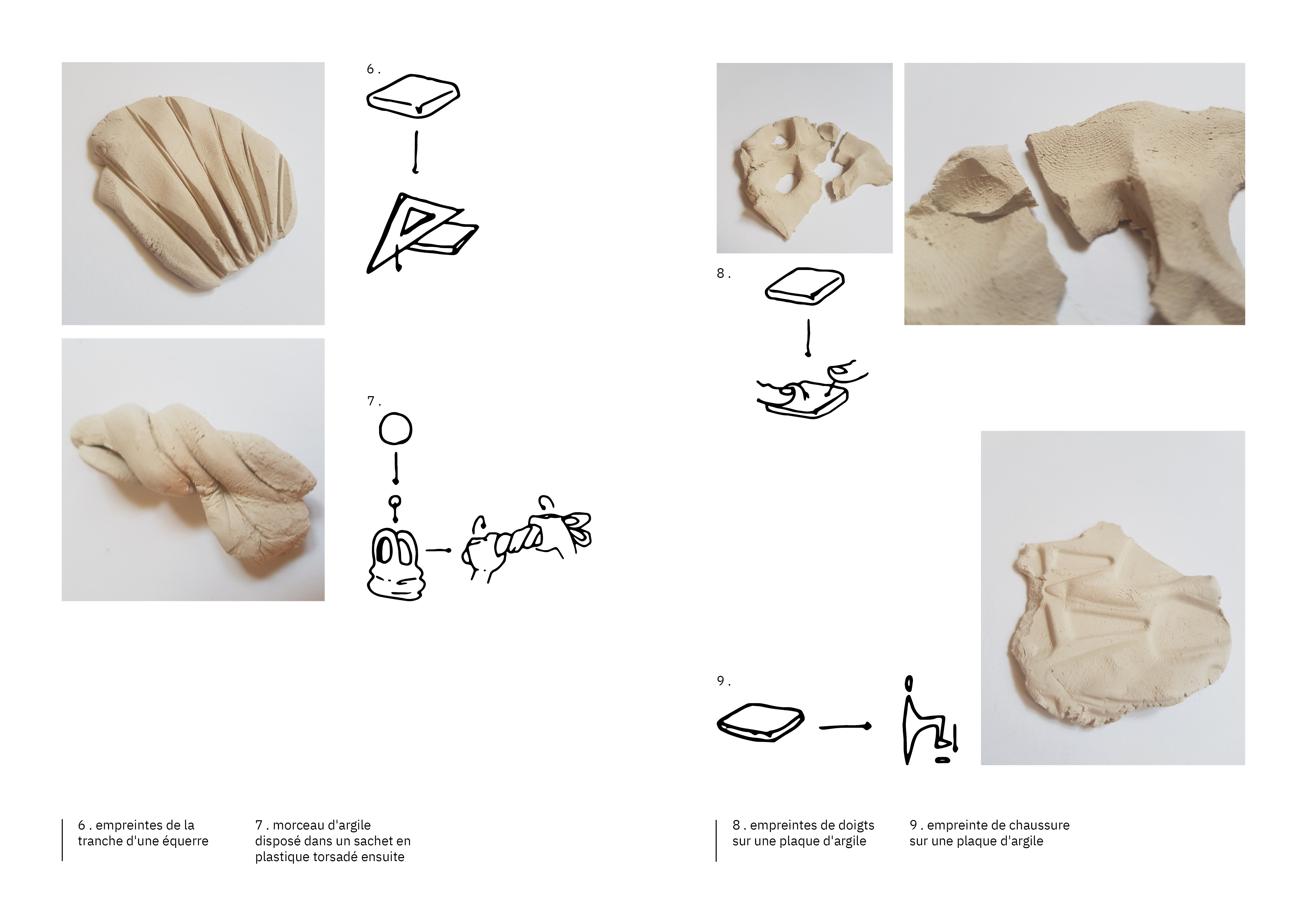 6 .

7 .

8 .

9 .

6 . empreintes de la tranche d'une équerre

7 . morceau d'argile disposé dans un sachet en plastique torsadé ensuite

8 . empreintes de doigts sur une plaque d'argile

9 . empreinte de chaussure sur une plaque d'argile