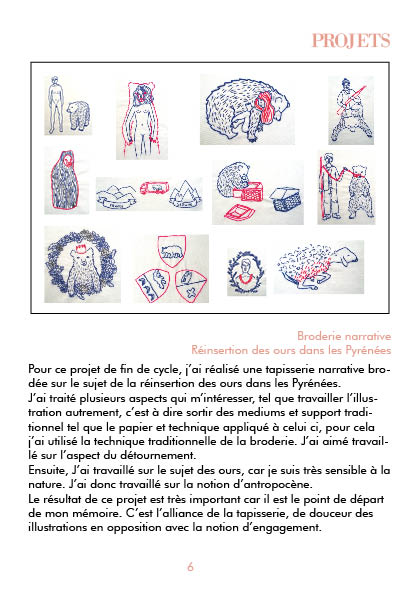 PROJETS

Broderie narrative
Réinsertion des ours dans les Pyrénées

Pour ce projet de fin de cycle, j'ai réalisé une tapisserie narrative brodée sur le sujet de la réinsertion des ours dans les Pyrénées.
J'ai traité plusieurs aspects qui m'intéresser, tel que travailler l'illustration autrement, c'est à dire sortir des mediums et support traditionnel tel que le papier et technique appliqué à celui ci, pour cela j'ai utilisé la technique traditionnelle de la broderie. J'ai aimé travaillé sur l'aspect du détournement.
Ensuite, J'ai travaillé sur le sujet des ours, car je suis très sensible à la nature. J'ai donc travaillé sur la notion d'antropocène.
Le résultat de ce projet est très important car il est le point de départ de mon mémoire. C'est l'alliance de la tapisserie, de douceur des illustrations en opposition avec la notion d'engagement.

6